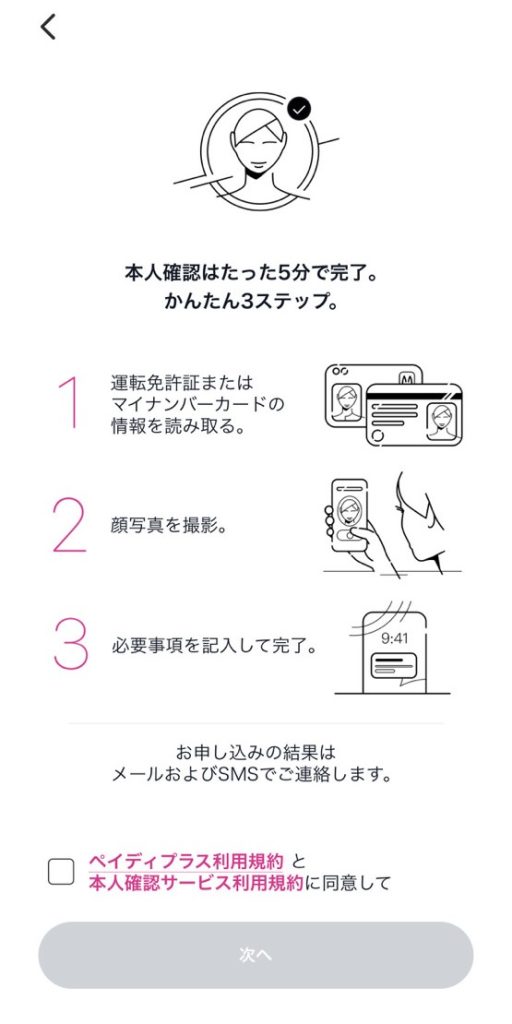 本人確認はたった5分で完了。
かんたん3ステップ。

1 運転免許証または
マイナンバーカードの
情報を読み取る。

2 顔写真を撮影。

3 必要事項を記入して完了。

9:41

お申し込みの結果は
メールおよびSMSでご連絡します。

ペイディプラス利用規約 と
本人確認サービス利用規約に同意して

次へ